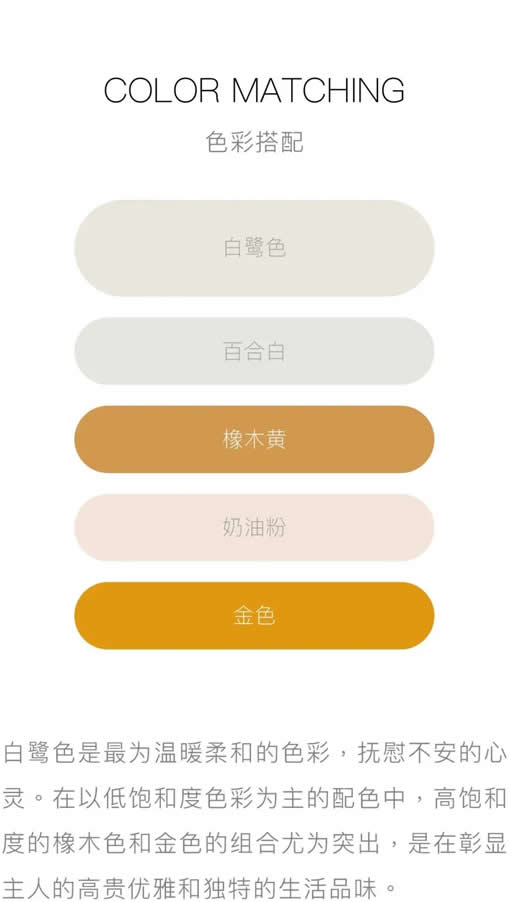 COLOR MATCHING

色彩搭配

白鹭色

百合白

橡木黄

奶油粉

金色

白鹭色是最为温暖柔和的色彩，抚慰不安的心灵。在以低饱和度色彩为主的配色中，高饱和度的橡木色和金色的组合尤为突出，是在彰显主人的高贵优雅和独特的生活品味。